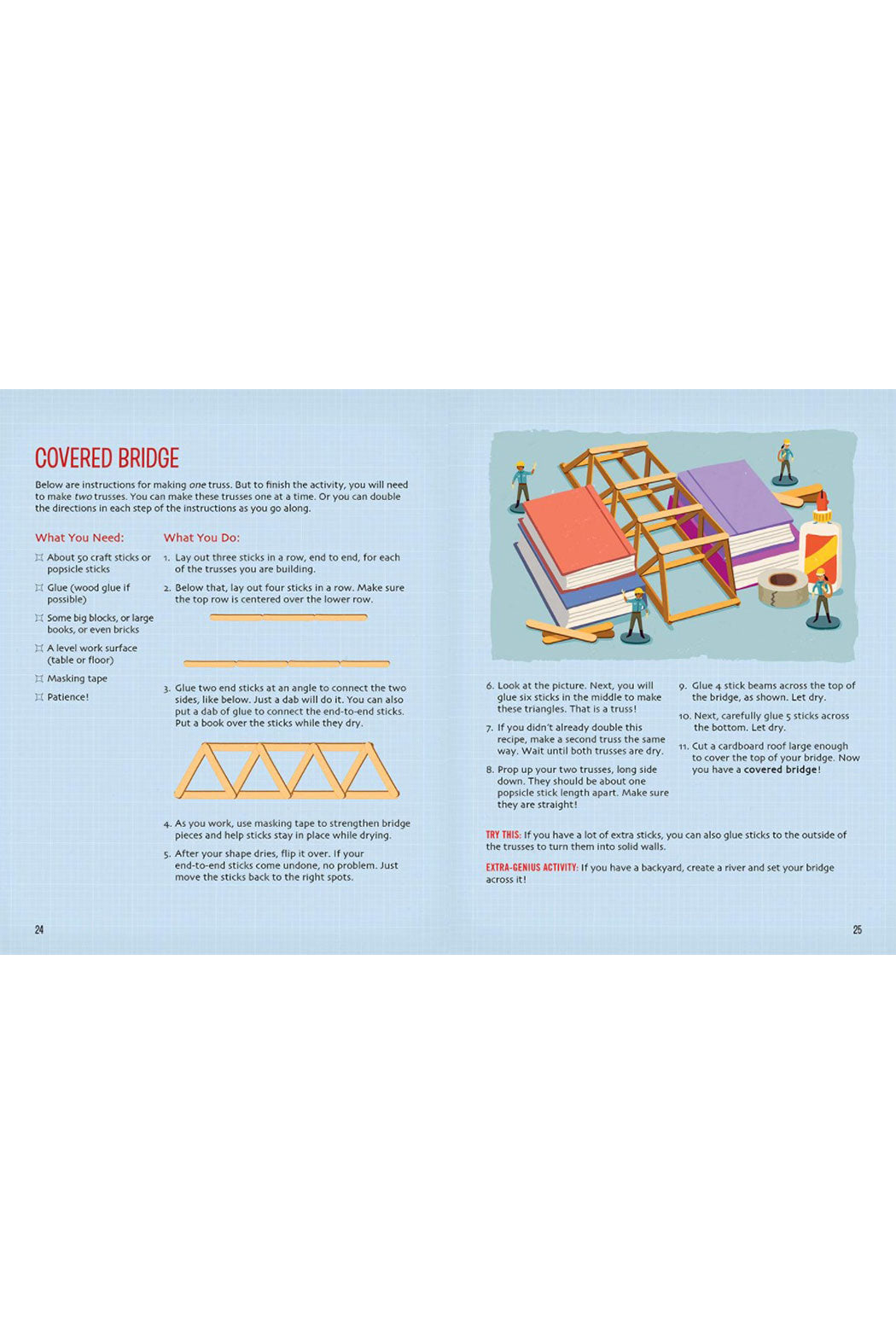 COVERED BRIDGE

Below are instructions for making one truss. But to finish the activity, you will need to make two trusses. You can make these trusses one at a time. Or you can double the directions in each step of the instructions as you go along.

What You Need:

About 50 craft sticks or popsicle sticks

Glue (wood glue if possible)

Some big blocks, or large books, or even bricks

A level work surface (table or floor)

Masking tape

Patience!

What You Do:

1. Lay out three sticks in a row, end to end, for each of the trusses you are building.

2. Below that, lay out four sticks in a row. Make sure the top row is centered over the lower row.

3. Glue two end sticks at an angle to connect the two sides, like below. Just a dab will do it. You can also put a dab of glue to connect the end-to-end sticks. Put a book over the sticks while they dry.

4. As you work, use masking tape to strengthen bridge pieces and help sticks stay in place while drying.

5. After your shape dries, flip it over. If your end-to-end sticks come undone, no problem. Just move the sticks back to the right spots.

24

6. Look at the picture. Next, you will glue six sticks in the middle to make these triangles. That is a truss!

7. If you didn't already double this recipe, make a second truss the same way. Wait until both trusses are dry.

8. Prop up your two trusses, long side down. They should be about one popsicle stick length apart. Make sure they are straight!

9. Glue 4 stick beams across the top of the bridge, as shown. Let dry.

10. Next, carefully glue 5 sticks across the bottom. Let dry.

11. Cut a cardboard roof large enough to cover the top of your bridge. Now you have a covered bridge!

TRY THIS: If you have a lot of extra sticks, you can also glue sticks to the outside of the trusses to turn them into solid walls.

EXTRA-GENIUS ACTIVITY: If you have a backyard, create a river and set your bridge across it!

25